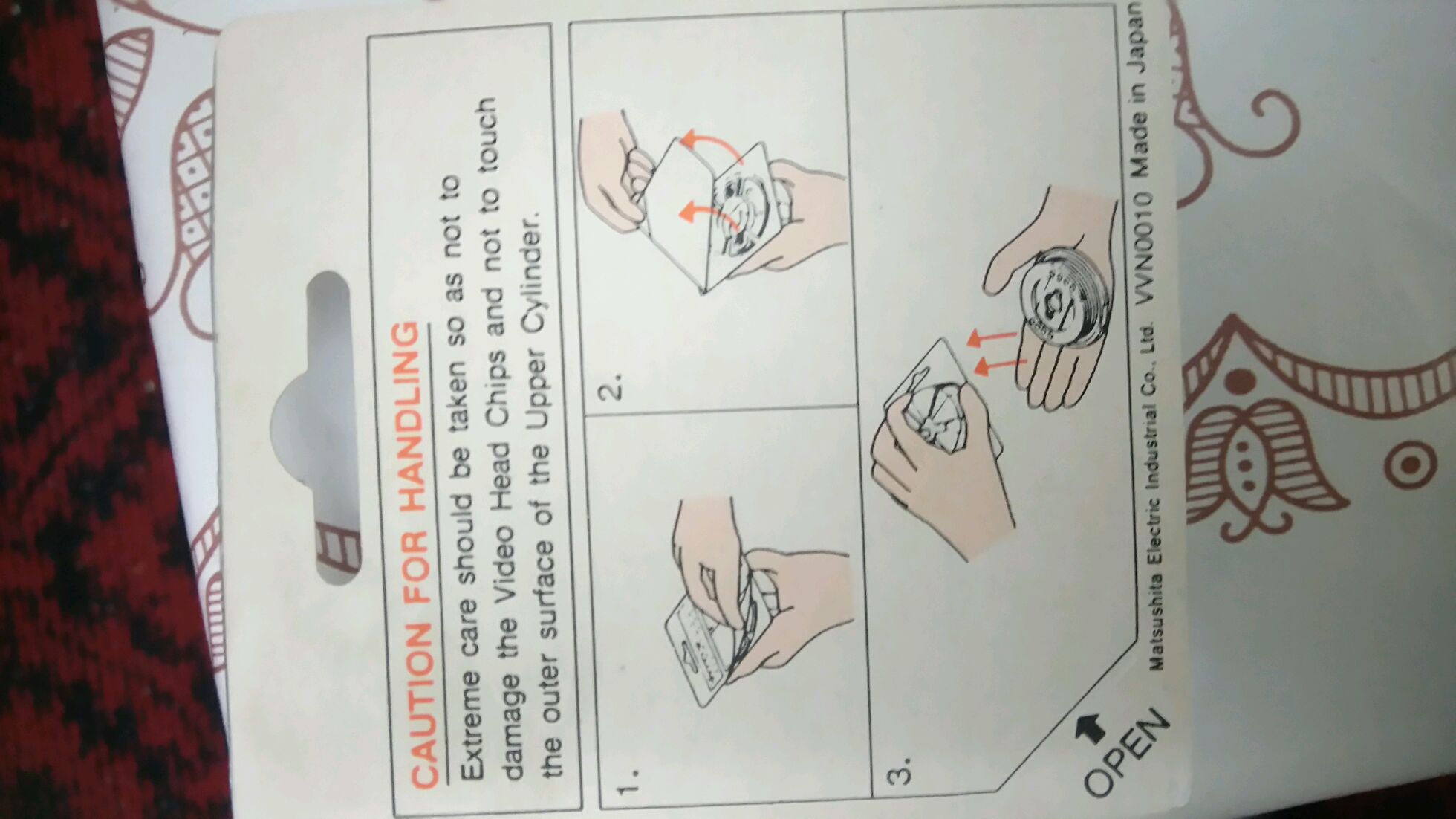 CAUTION FOR HANDLING

Extreme care should be taken so as not to damage the Video Head Chips and not to touch the outer surface of the Upper Cylinder.

1.

2.

3.

OPEN

Matsushita Electric Industrial Co., Ltd. VVN0010 Made in Japan