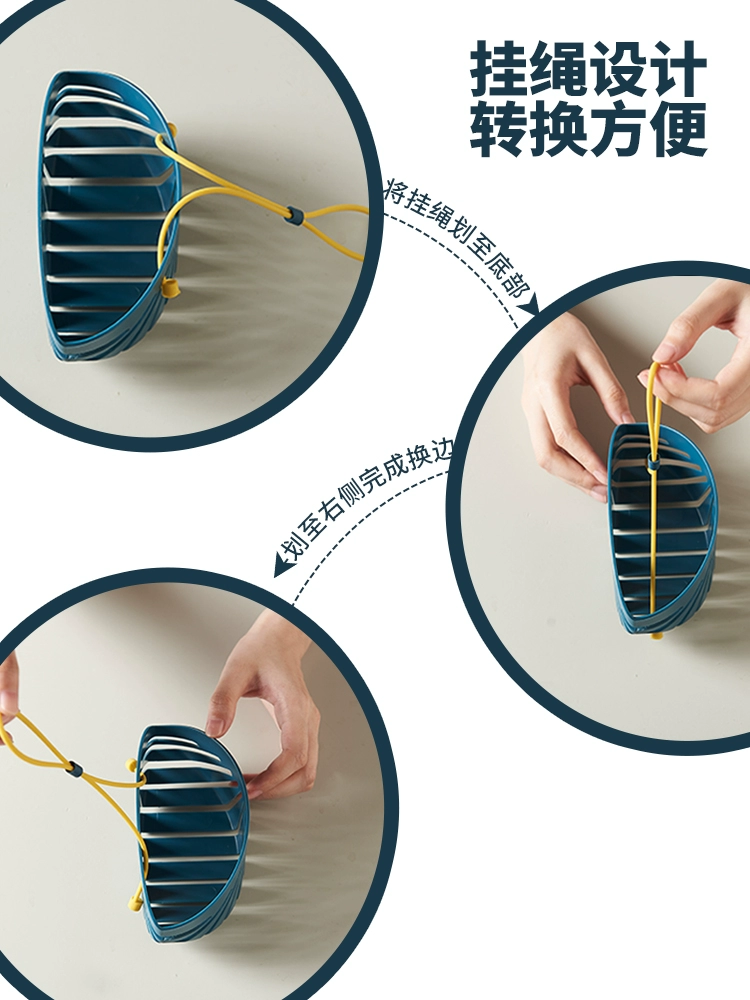 挂绳设计
转换方便

将挂绳划至底部

划至右侧完成换边