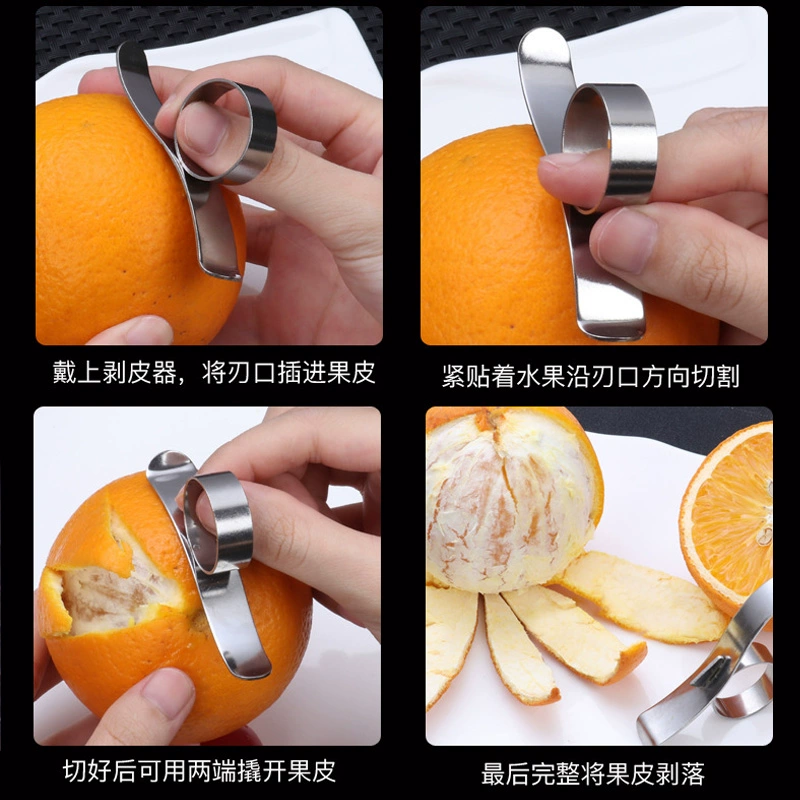 戴上剥皮器，将刃口插进果皮

紧贴着水果沿刃口方向切割

切好后可用两端撬开果皮

最后完整将果皮剥落