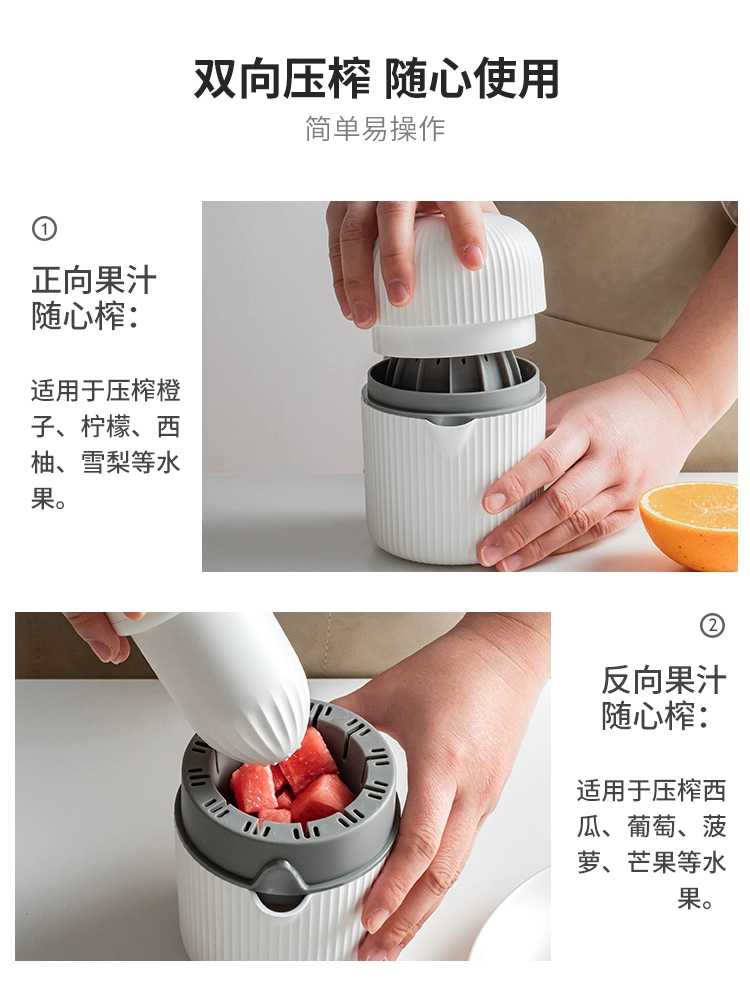 双向压榨 随心使用
简单易操作

①
正向果汁随心榨：

适用于压榨橙子、柠檬、西柚、雪梨等水果。

②
反向果汁随心榨：

适用于压榨西瓜、葡萄、菠萝、芒果等水果。