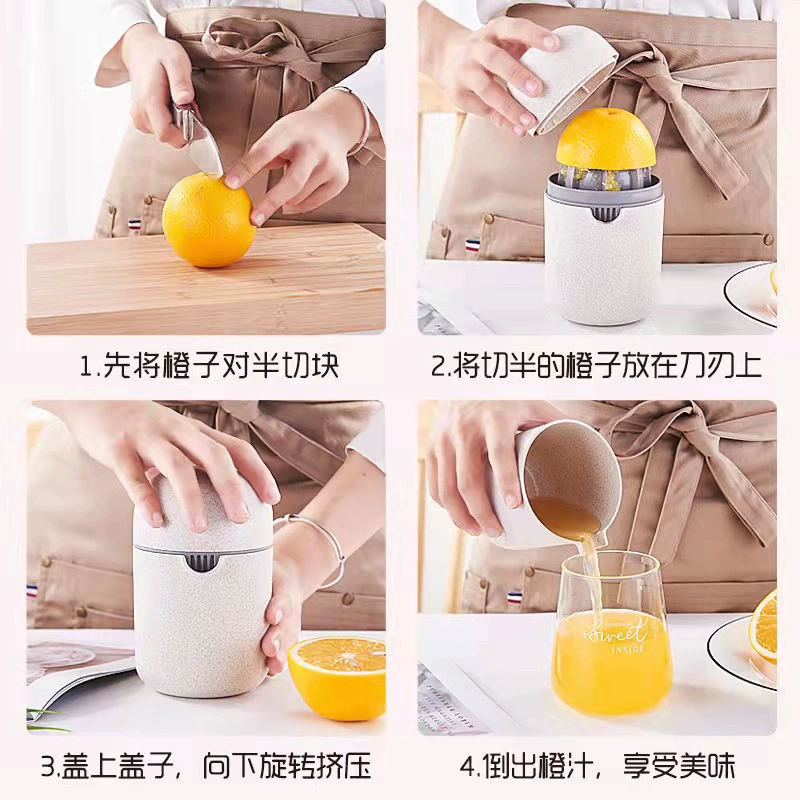 1.先将橙子对半切块

2.将切半的橙子放在刀刃上

3.盖上盖子，向下旋转挤压

Sweet
INSIDE

4.倒出橙汁，享受美味