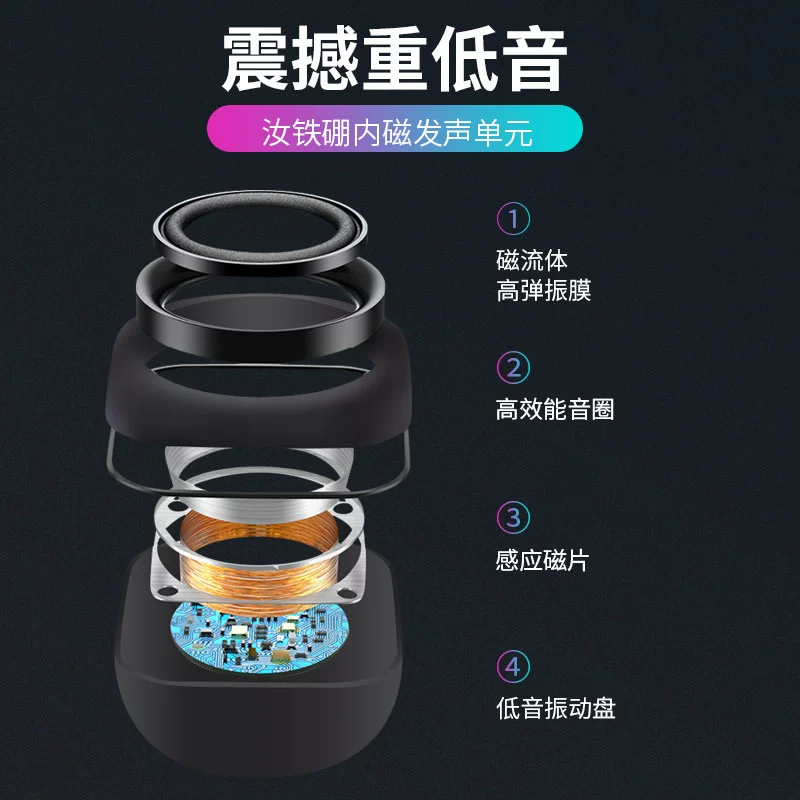 震撼重低音

汝铁硼内磁发声单元

①
磁流体
高弹振膜

②
高效能音圈

③
感应磁片

④
低音振动盘