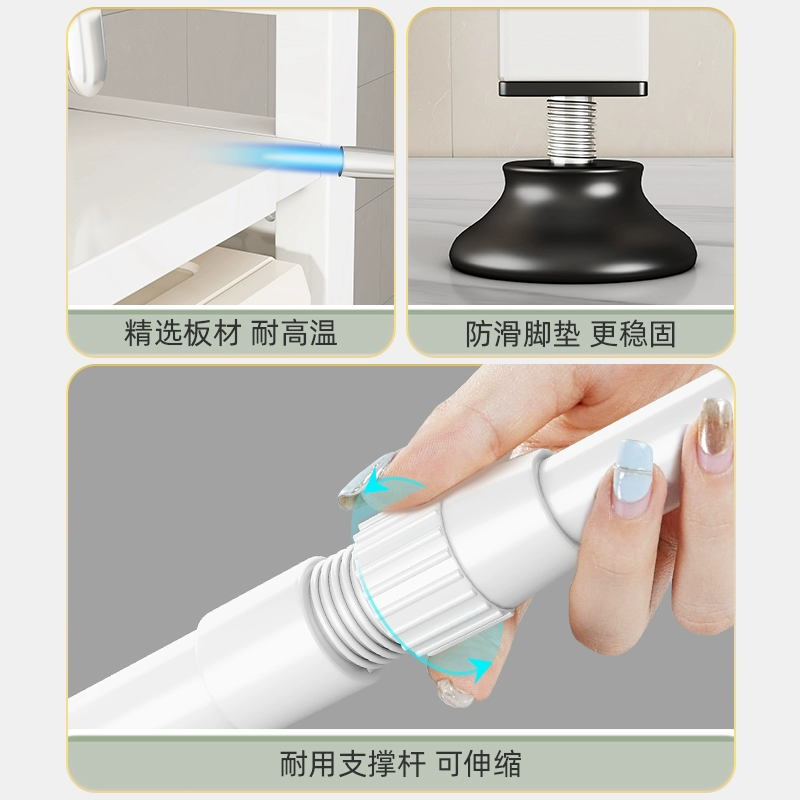 精选板材 耐高温

防滑脚垫 更稳固

耐用支撑杆 可伸缩