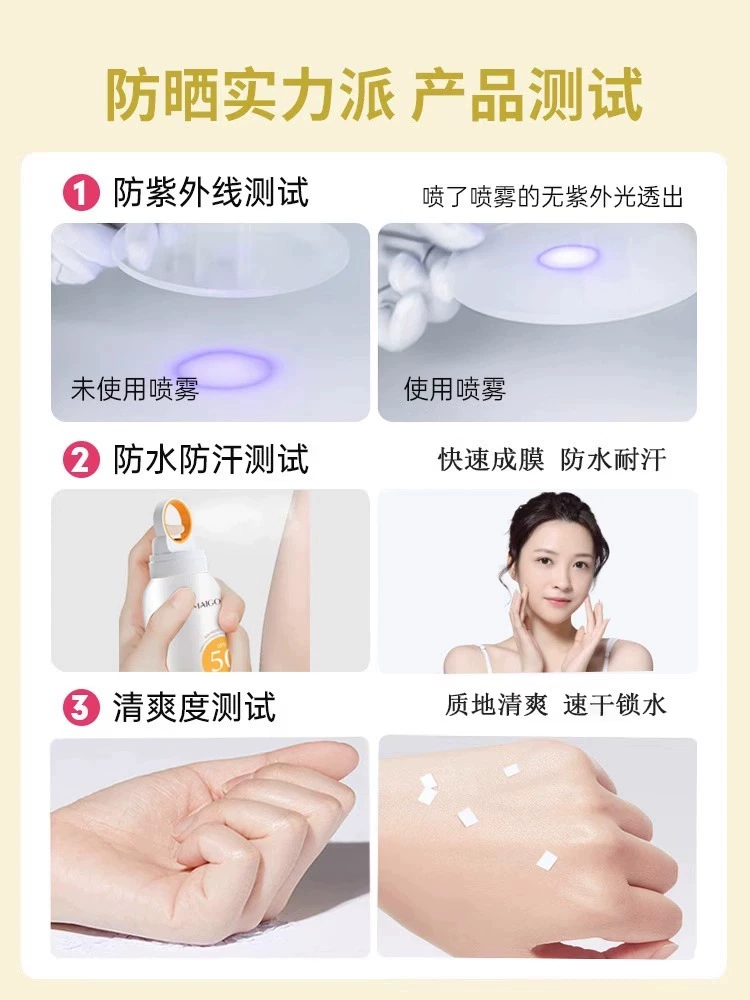 防晒实力派 产品测试

1 防紫外线测试

喷了喷雾的无紫外光透出

未使用喷雾

使用喷雾

2 防水防汗测试

快速成膜 防水耐汗

MAIGO

50

3 清爽度测试

质地清爽 速干锁水