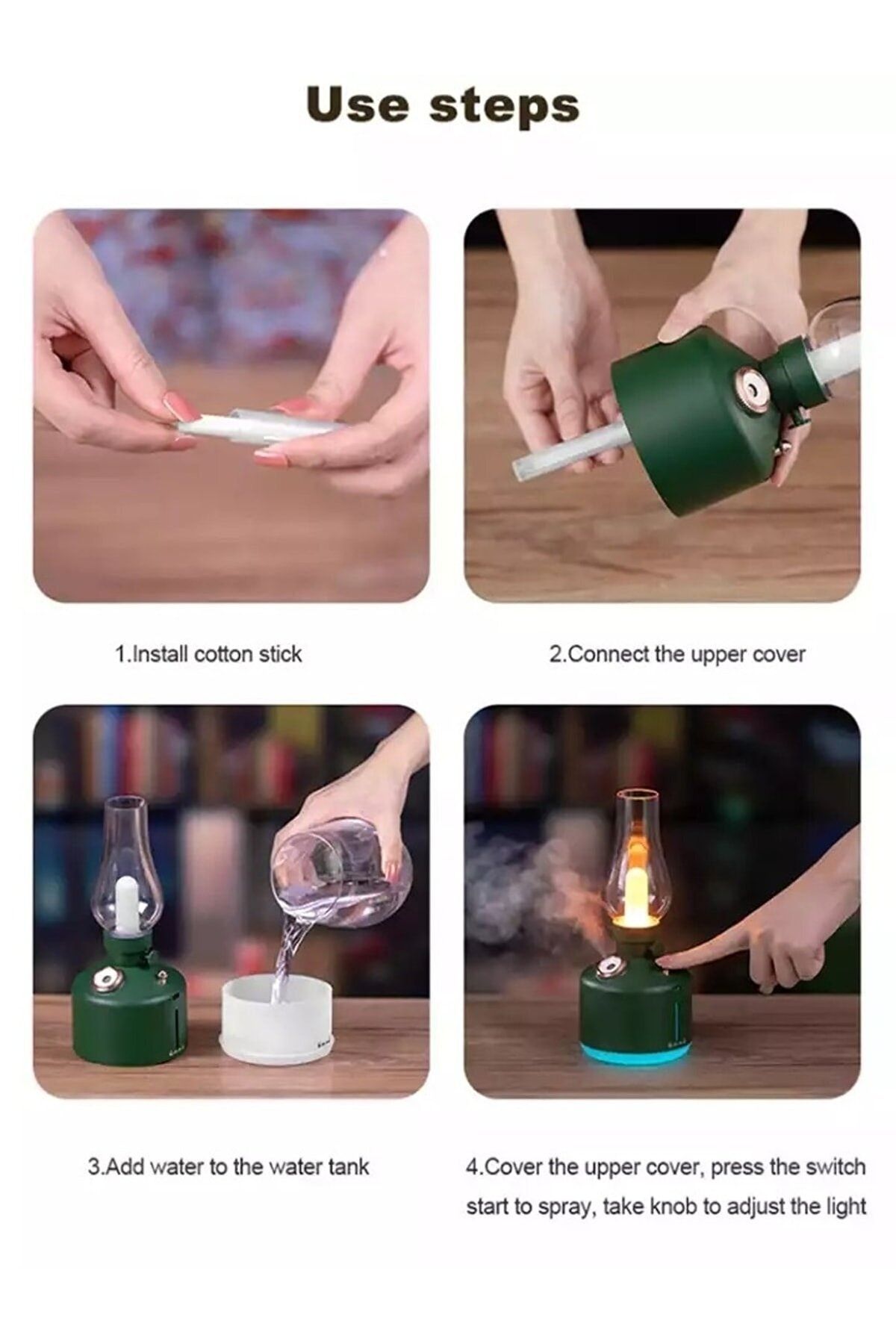 Use steps

1.Install cotton stick

2.Connect the upper cover

3.Add water to the water tank

4.Cover the upper cover, press the switch start to spray, take knob to adjust the light