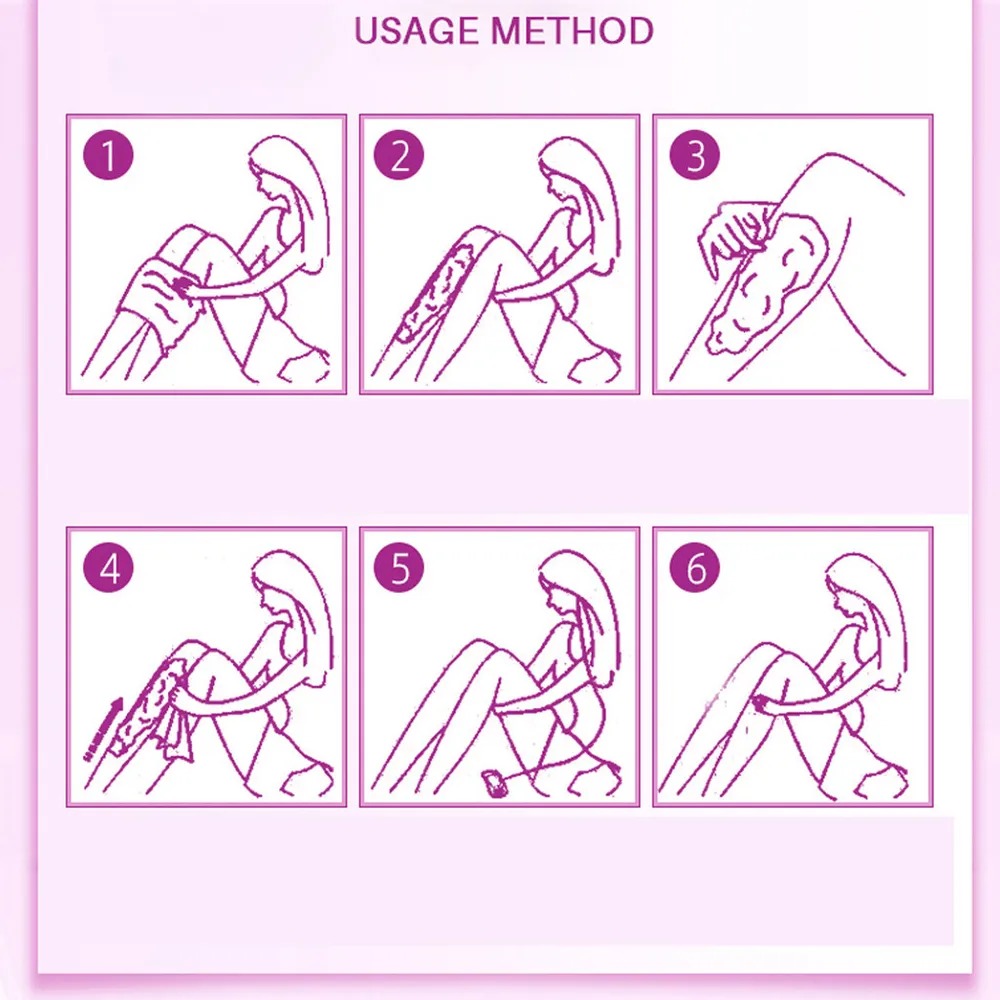 USAGE METHOD

1

2

3

4

5

6