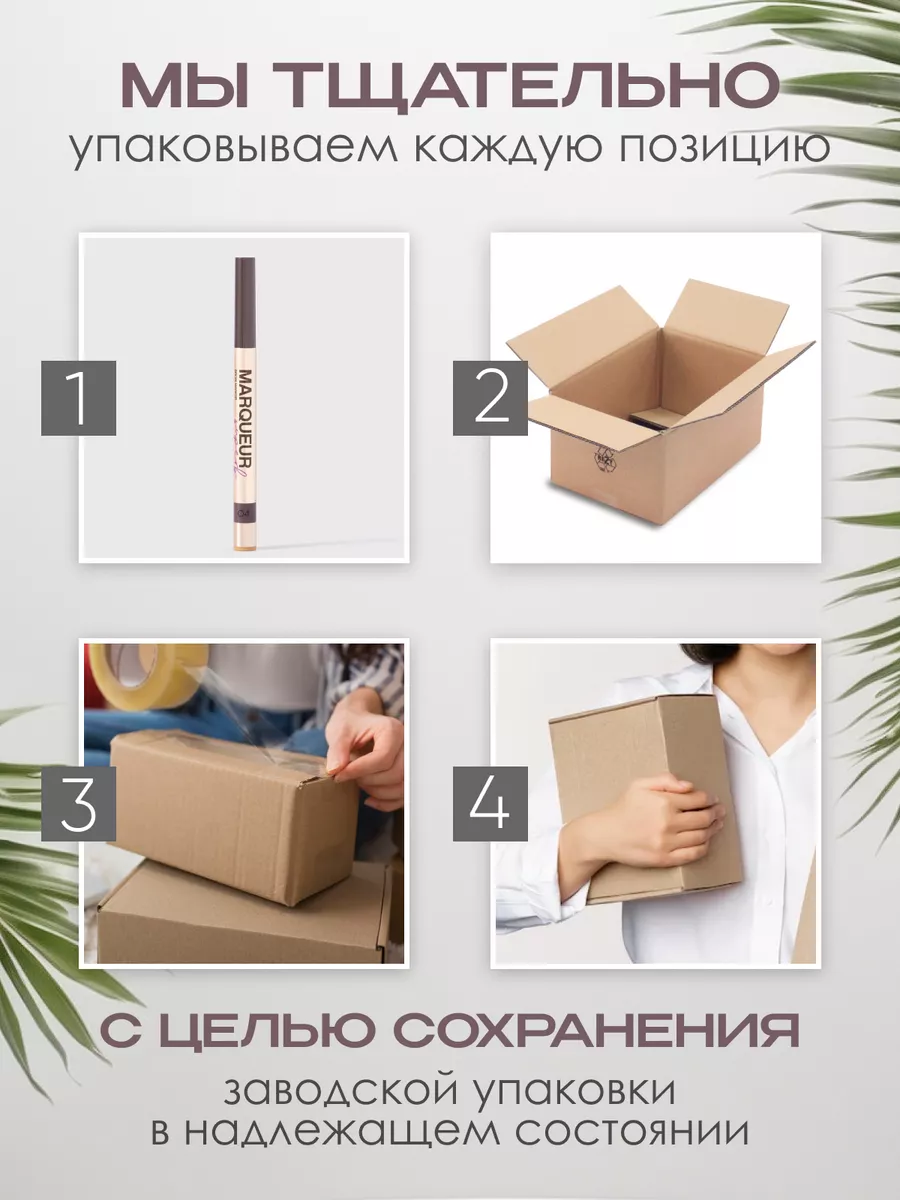 МЫ ТЩАТЕЛЬНО
упаковываем каждую позицию

1

MARQUEUR

04

2

3

4

С ЦЕЛЬЮ СОХРАНЕНИЯ
заводской упаковки
в надлежащем состоянии