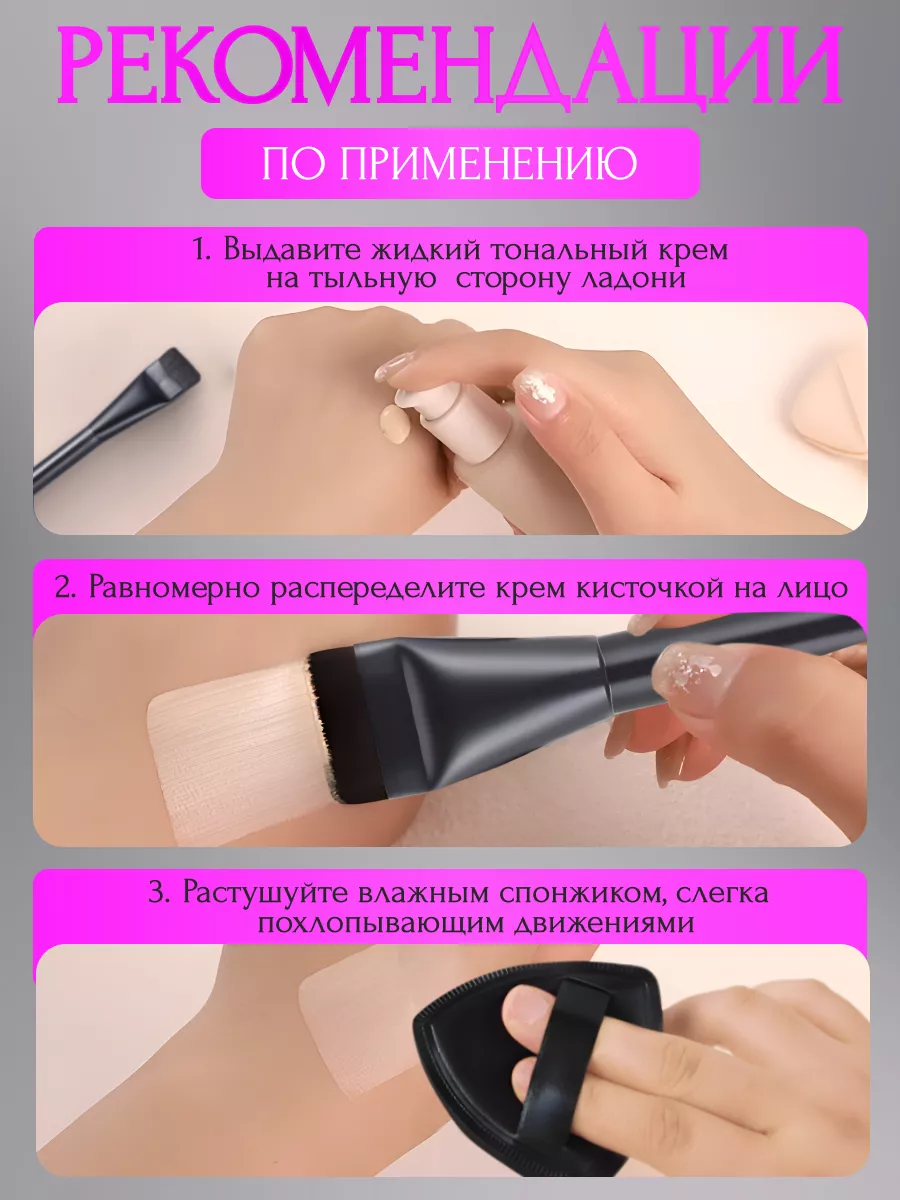 РЕКОМЕНДАЦИИ

ПО ПРИМЕНЕНИЮ

1. Выдавите жидкий тональный крем на тыльную сторону ладони

2. Равномерно распеределите крем кисточкой на лицо

3. Растушуйте влажным спонжиком, слегка похлопывающим движениями