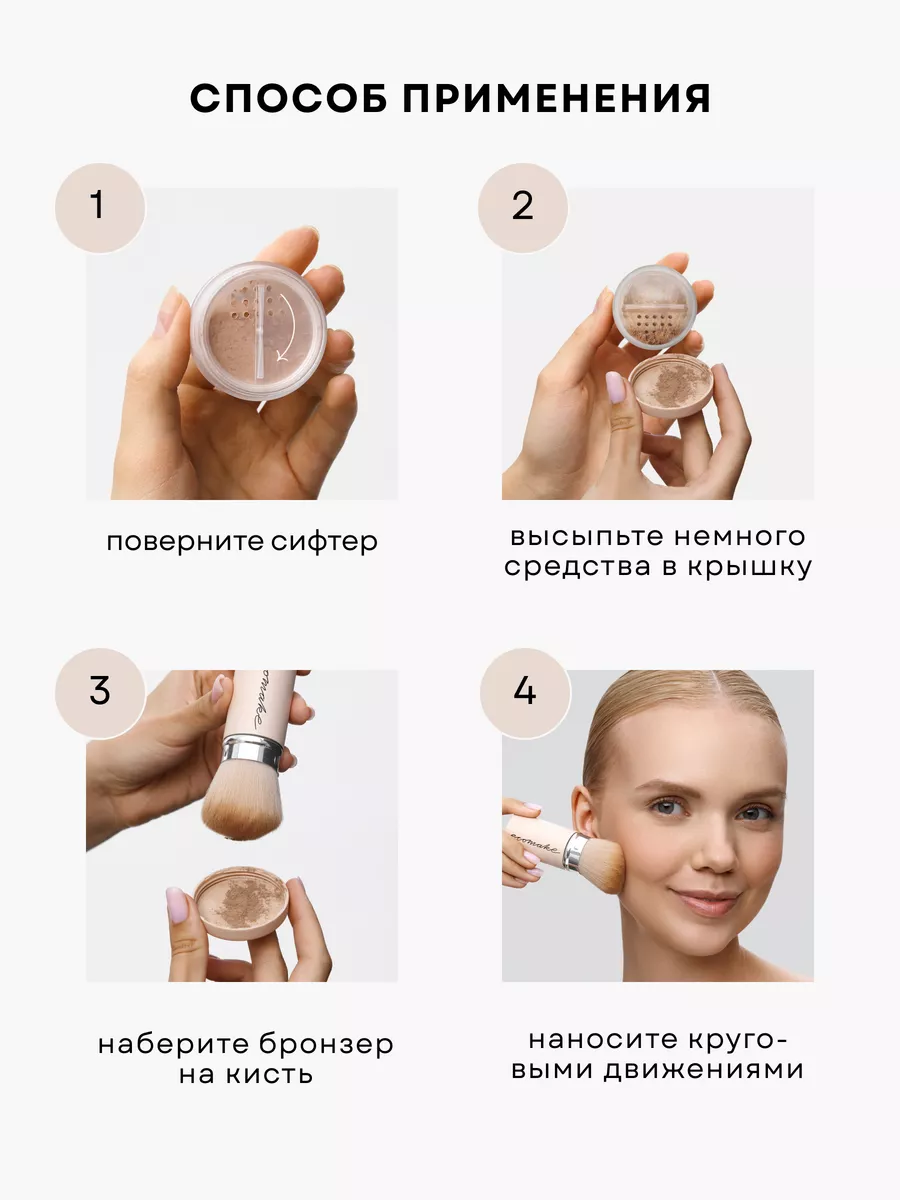 СПОСОБ ПРИМЕНЕНИЯ

1

поверните сифтер

2

высыпьте немного средства в крышку

3

ecomake

наберите бронзер на кисть

4

ecomake

наносите круговыми движениями