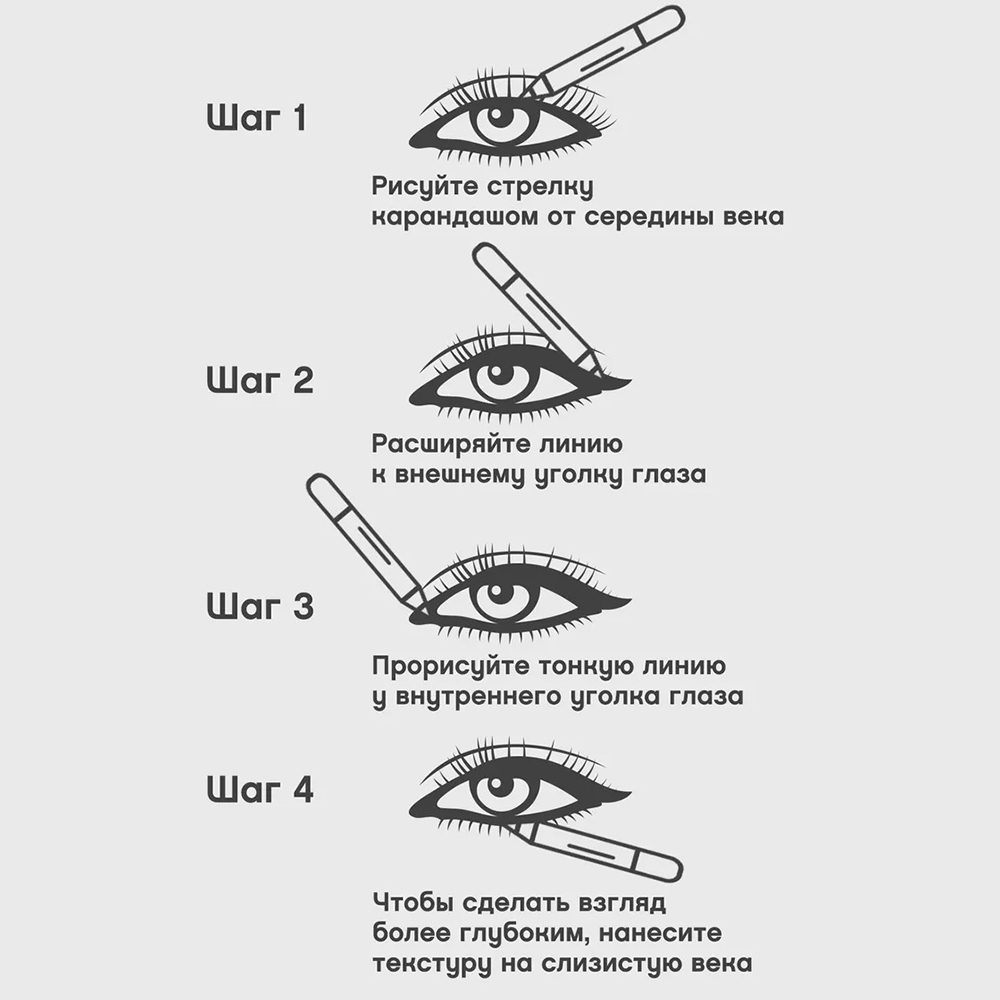 Шаг 1

Рисуйте стрелку карандашом от середины века

Шаг 2

Расширяйте линию к внешнему уголку глаза

Шаг 3

Прорисуйте тонкую линию у внутреннего уголка глаза

Шаг 4

Чтобы сделать взгляд более глубоким, нанесите текстуру на слизистую века