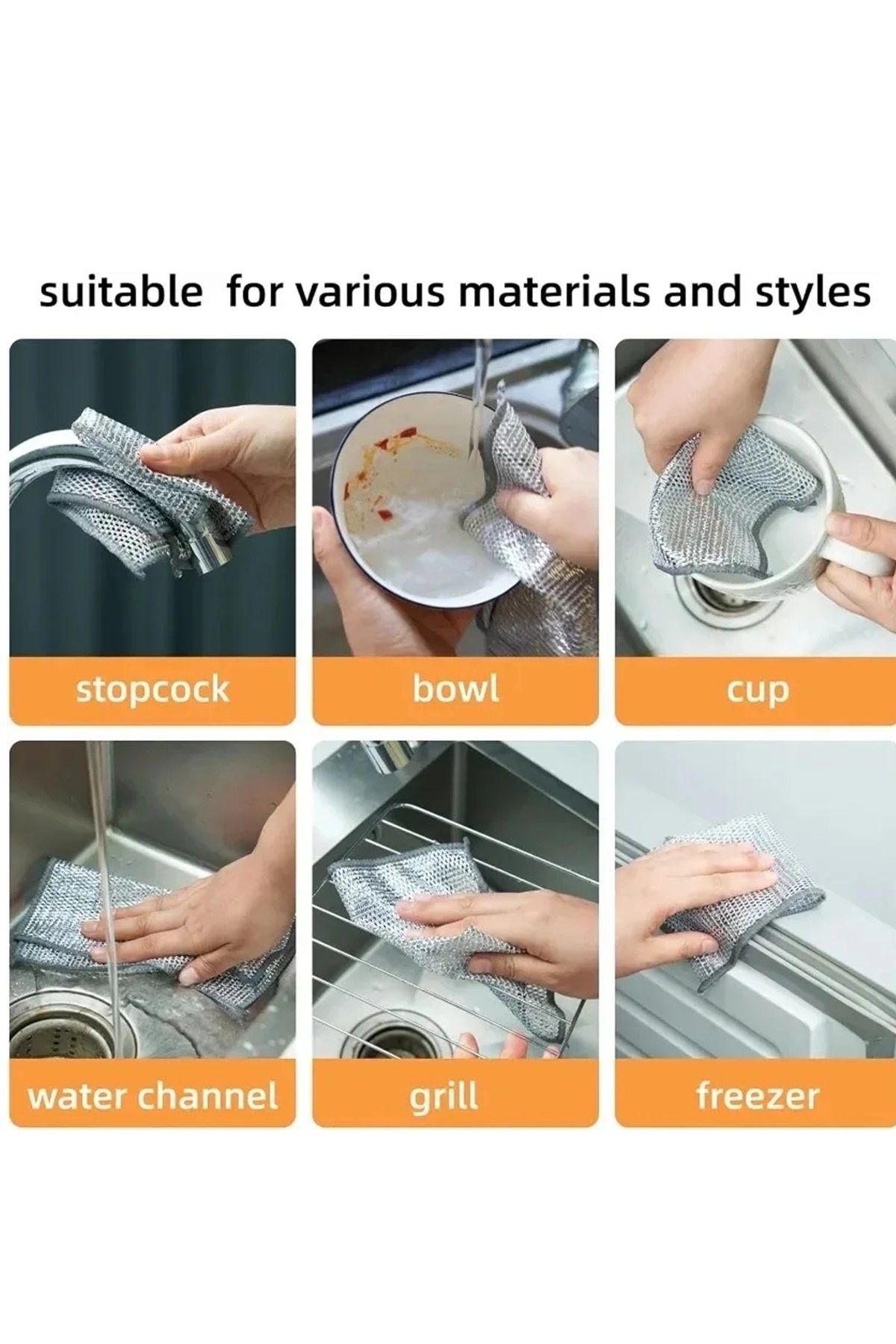 suitable for various materials and styles

stopcock

bowl

cup

water channel

grill

freezer