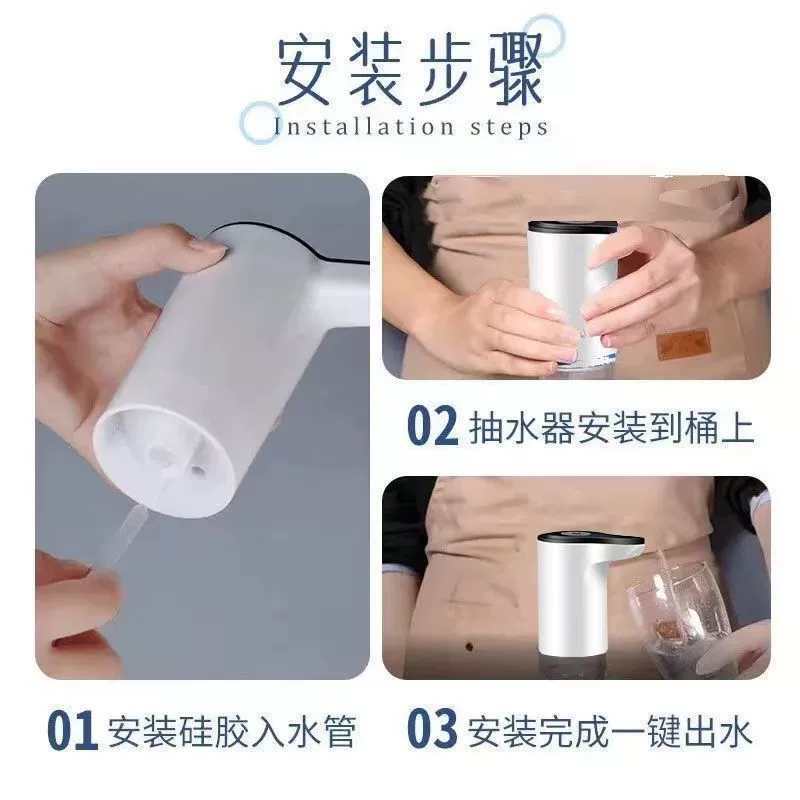 安装步骤
Installation steps

02 抽水器安装到桶上

01 安装硅胶入水管

03 安装完成一键出水