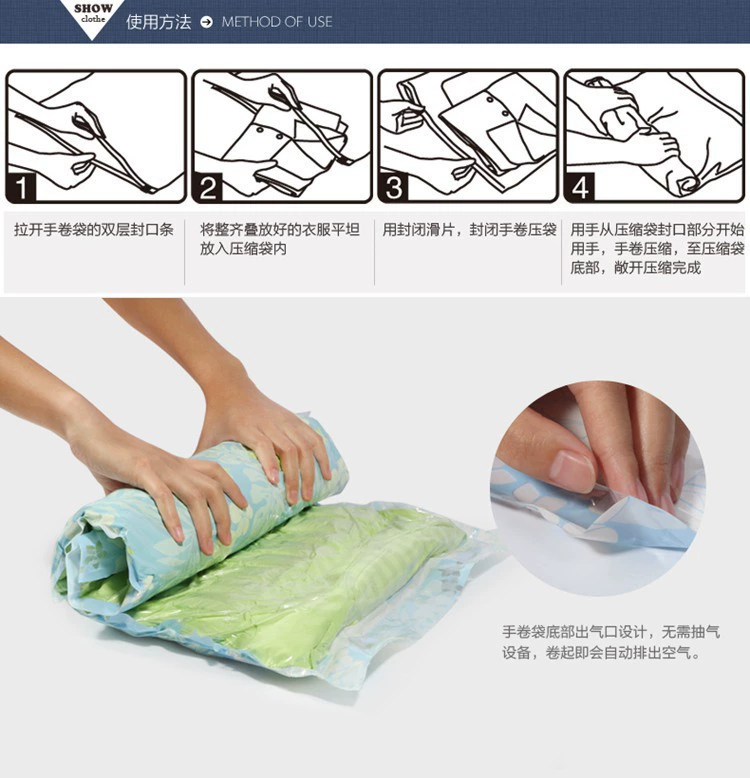 SHOW clothe 使用方法 METHOD OF USE

1

2

3

4

拉开手卷袋的双层封口条

将整齐叠放好的衣服平坦放入压缩袋内

用封闭滑片，封闭手卷压袋

用手从压缩袋封口部分开始用手，手卷压缩，至压缩袋底部，敞开压缩完成

手卷袋底部出气口设计，无需抽气设备，卷起即会自动排出空气。