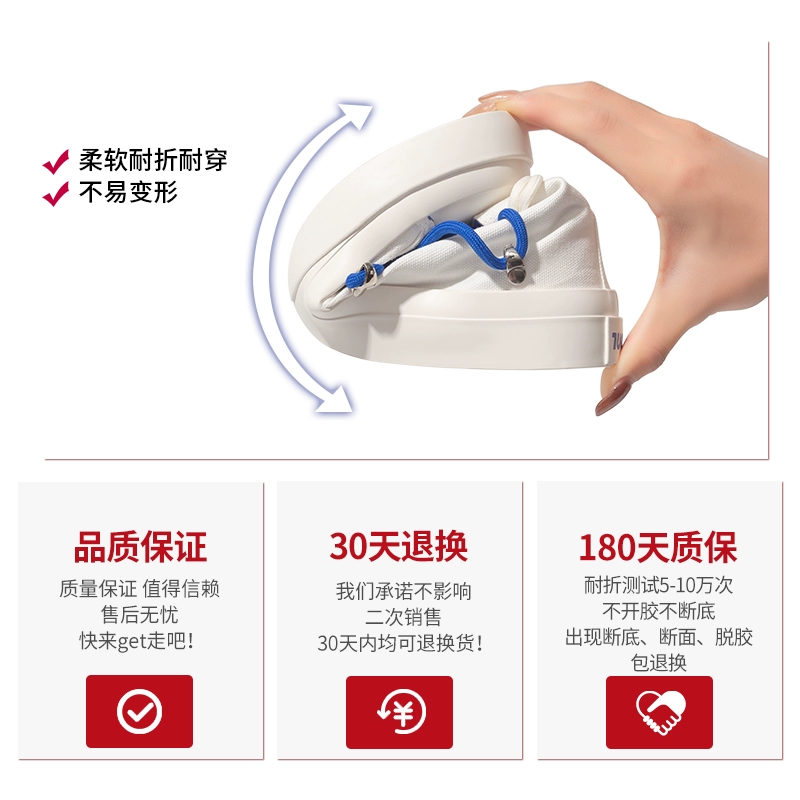 柔软耐折耐穿
不易变形

品质保证
质量保证 值得信赖
售后无忧
快来get走吧!

30天退换
我们承诺不影响
二次销售
30天内均可退换货!

180天质保
耐折测试5-10万次
不开胶不断底
出现断底、断面、脱胶
包退换