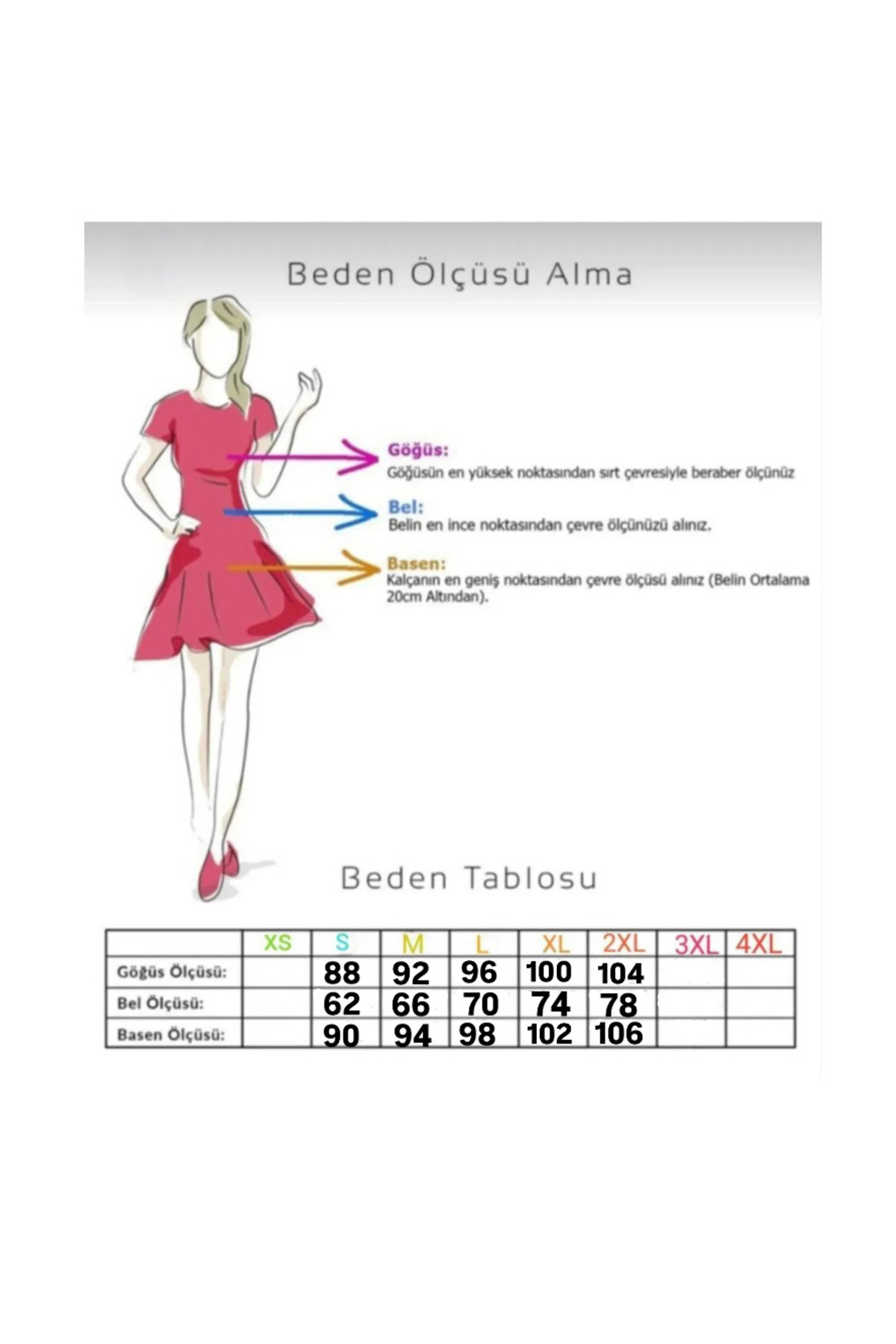 Beden Ölçüsü Alma

Göğüs:
Göğüsün en yüksek noktasından sırt çevresiyle beraber ölçünüz

Bel:
Belin en ince noktasından çevre ölçünüzü alınız.

Basen:
Kalçanın en geniş noktasından çevre ölçüsü alınız (Belin Ortalama 20cm Altından).

Beden Tablosu

| | XS | S | M | L | XL | 2XL | 3XL | 4XL |
|---|---|---|---|---|---|---|---|---|
| Göğüs Ölçüsü: | | 88 | 92 | 96 | 100 | 104 | | |
| Bel Ölçüsü: | | 62 | 66 | 70 | 74 | 78 | | |
| Basen Ölçüsü: | | 90 | 94 | 98 | 102 | 106 | | |