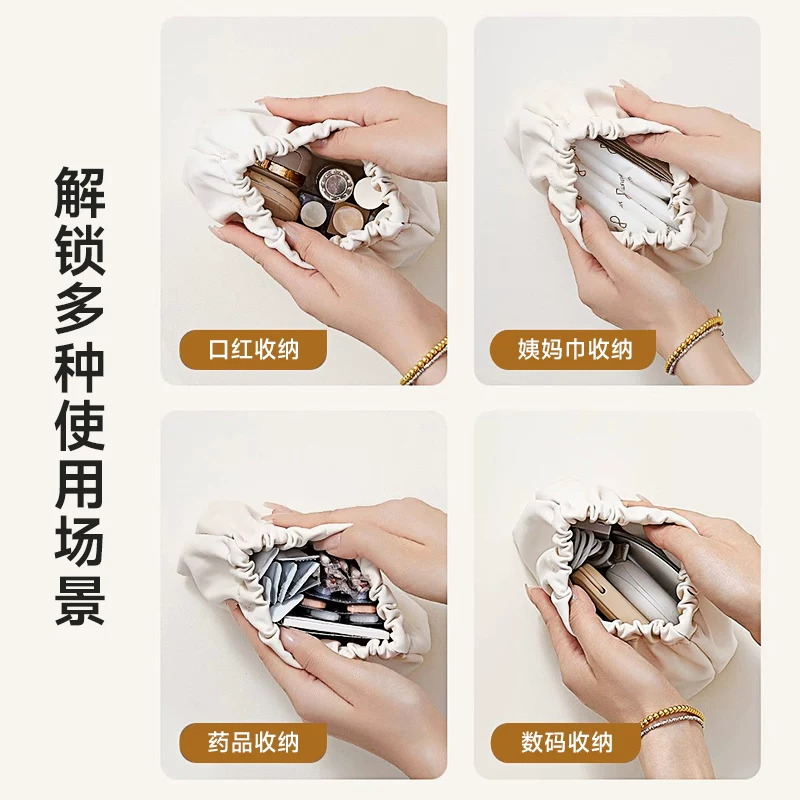 解锁多种使用场景

口红收纳

姨妈巾收纳

药品收纳

数码收纳