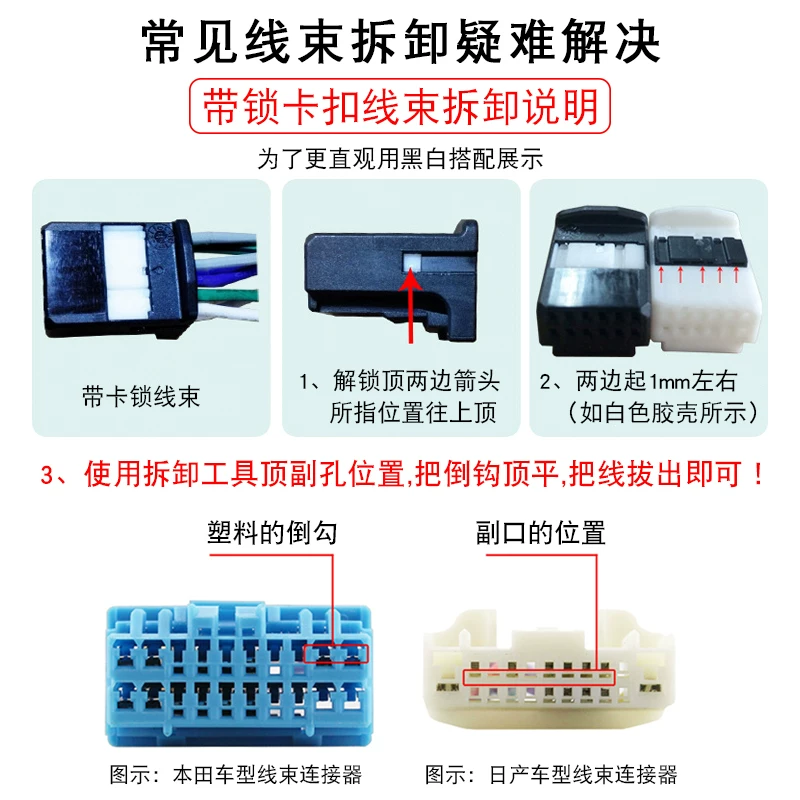 常见线束拆卸疑难解决

带锁卡扣线束拆卸说明

为了更直观用黑白搭配展示

带卡锁线束

1、解锁顶两边箭头所指位置往上顶

2、两边起1mm左右（如白色胶壳所示）

3、使用拆卸工具顶副孔位置,把倒钩顶平,把线拔出即可！

塑料的倒勾

副口的位置

图示：本田车型线束连接器

图示：日产车型线束连接器