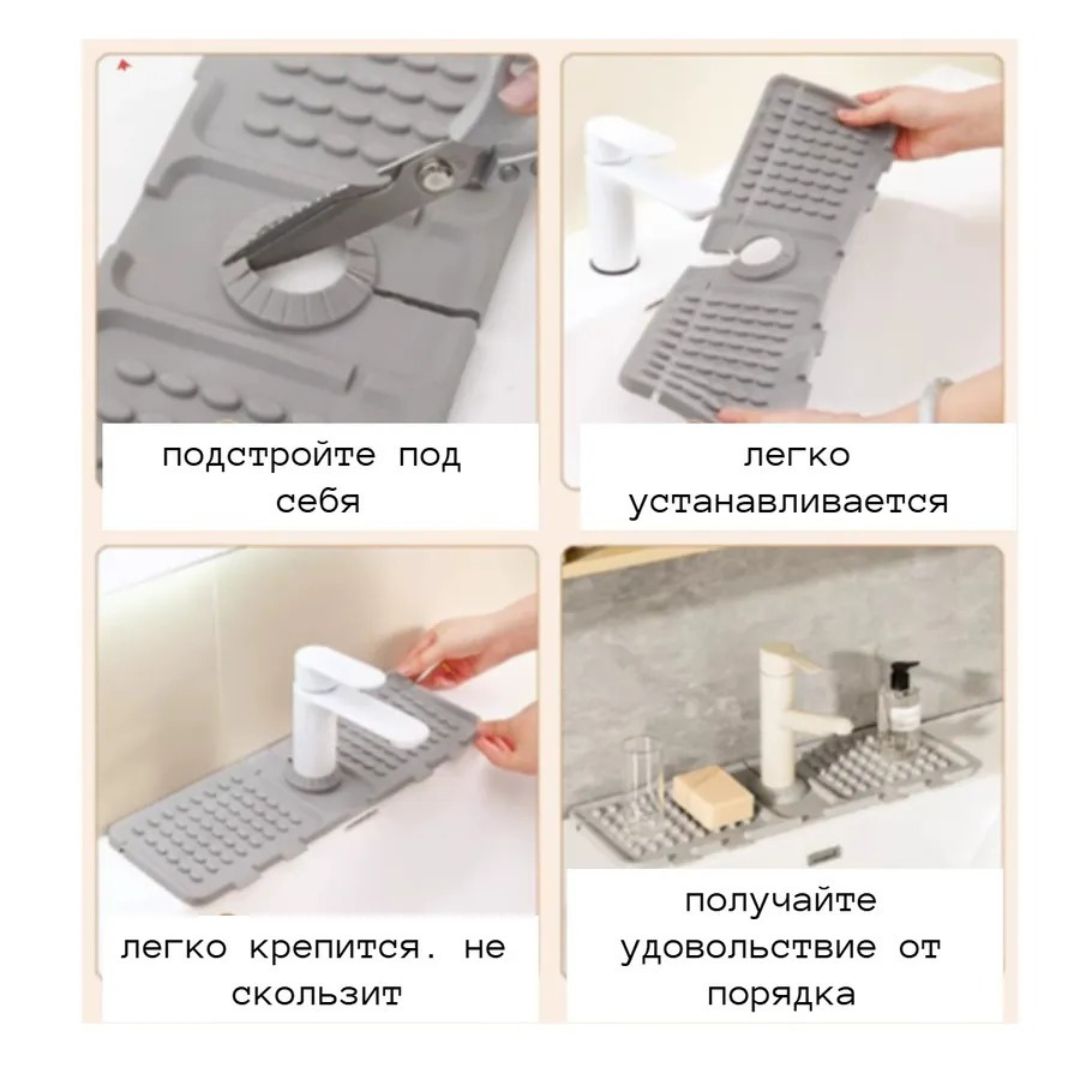 подстройте под себя

легко устанавливается

легко крепится. не скользит

получайте удовольствие от порядка