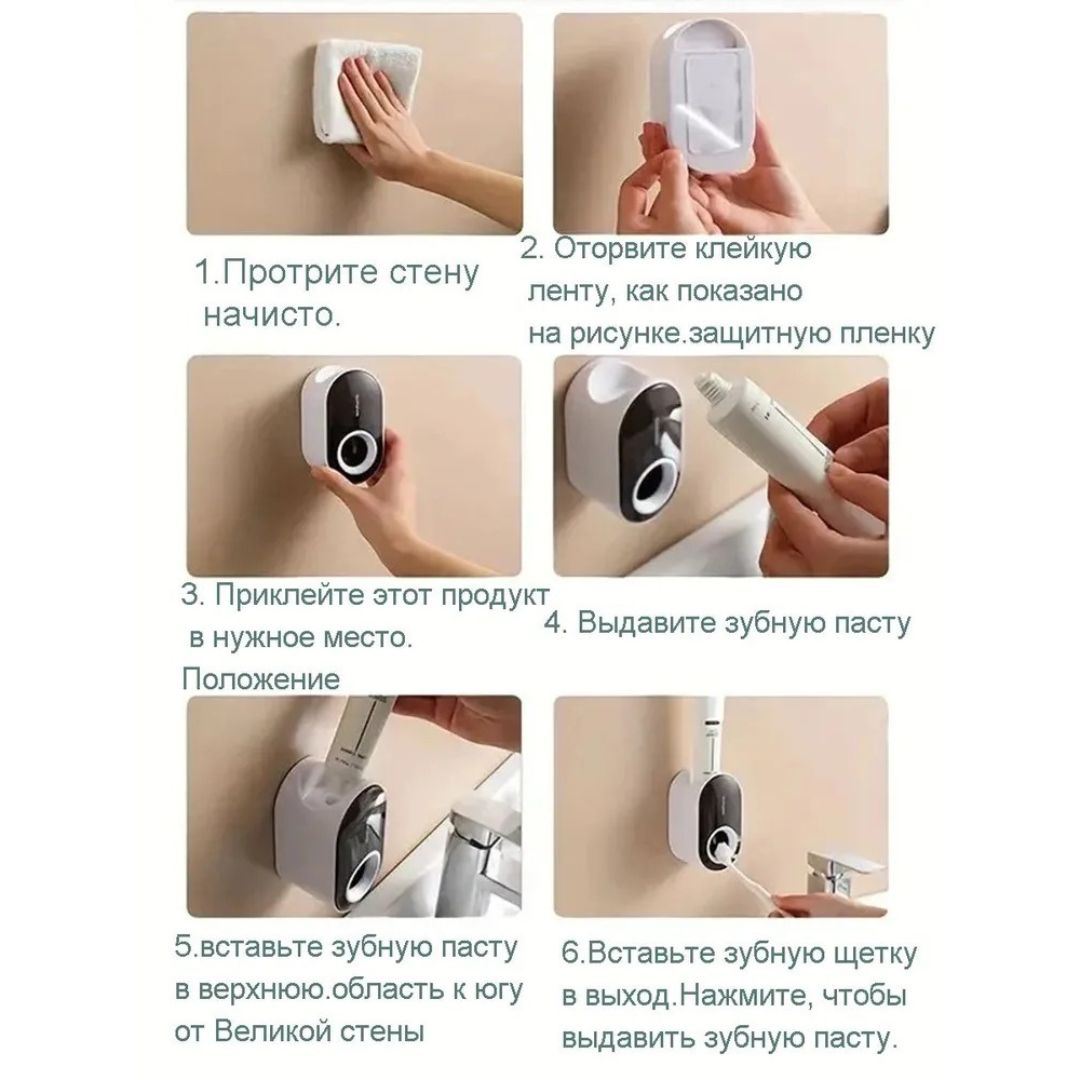 1.Протрите стену начисто.

2. Оторвите клейкую ленту, как показано на рисунке.защитную пленку

3. Приклейте этот продукт в нужное место. Положение

4. Выдавите зубную пасту

5.вставьте зубную пасту в верхнюю.область к югу от Великой стены

6.Вставьте зубную щетку в выход.Нажмите, чтобы выдавить зубную пасту.