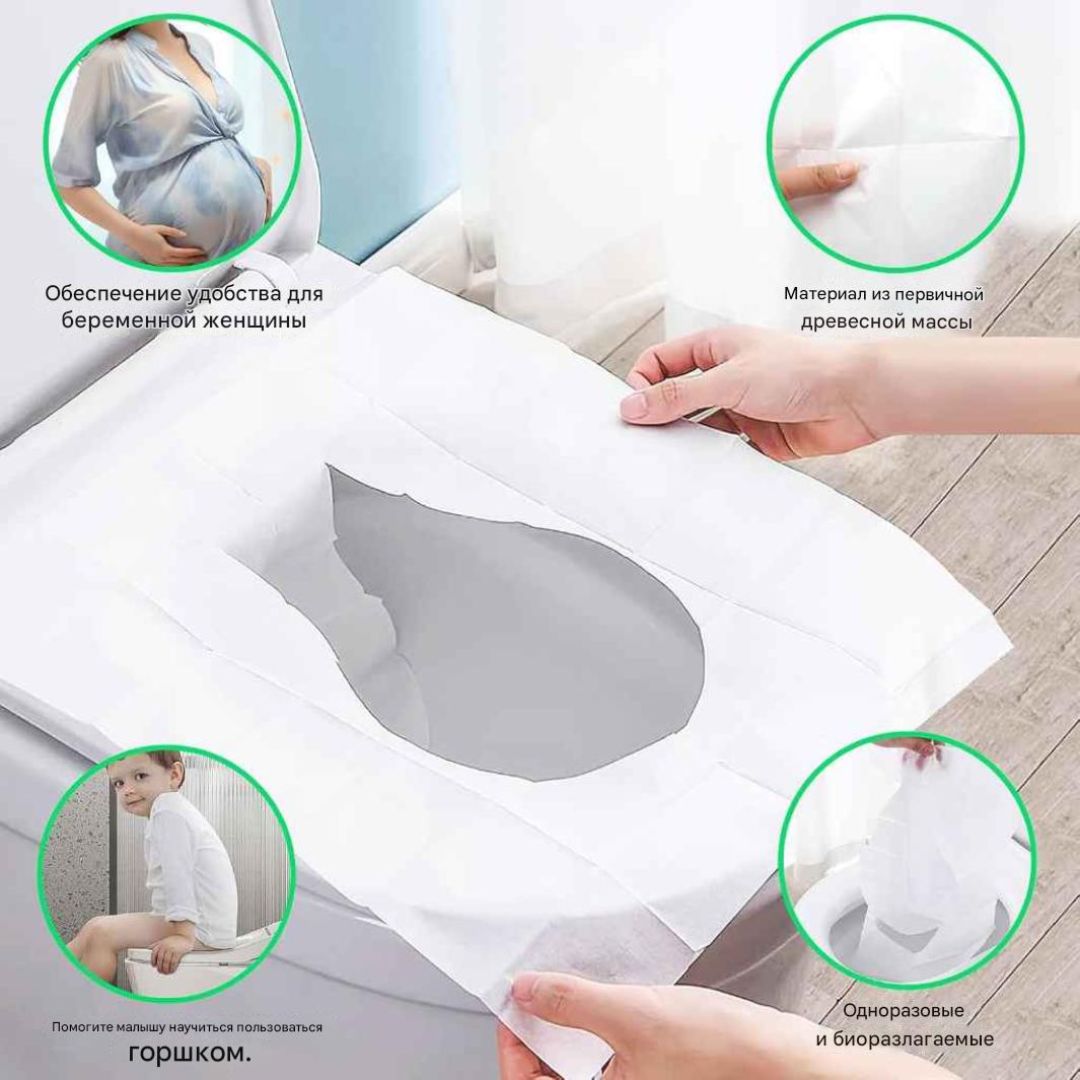 Обеспечение удобства для беременной женщины

Материал из первичной древесной массы

Помогите малышу научиться пользоваться горшком.

Одноразовые и биоразлагаемые