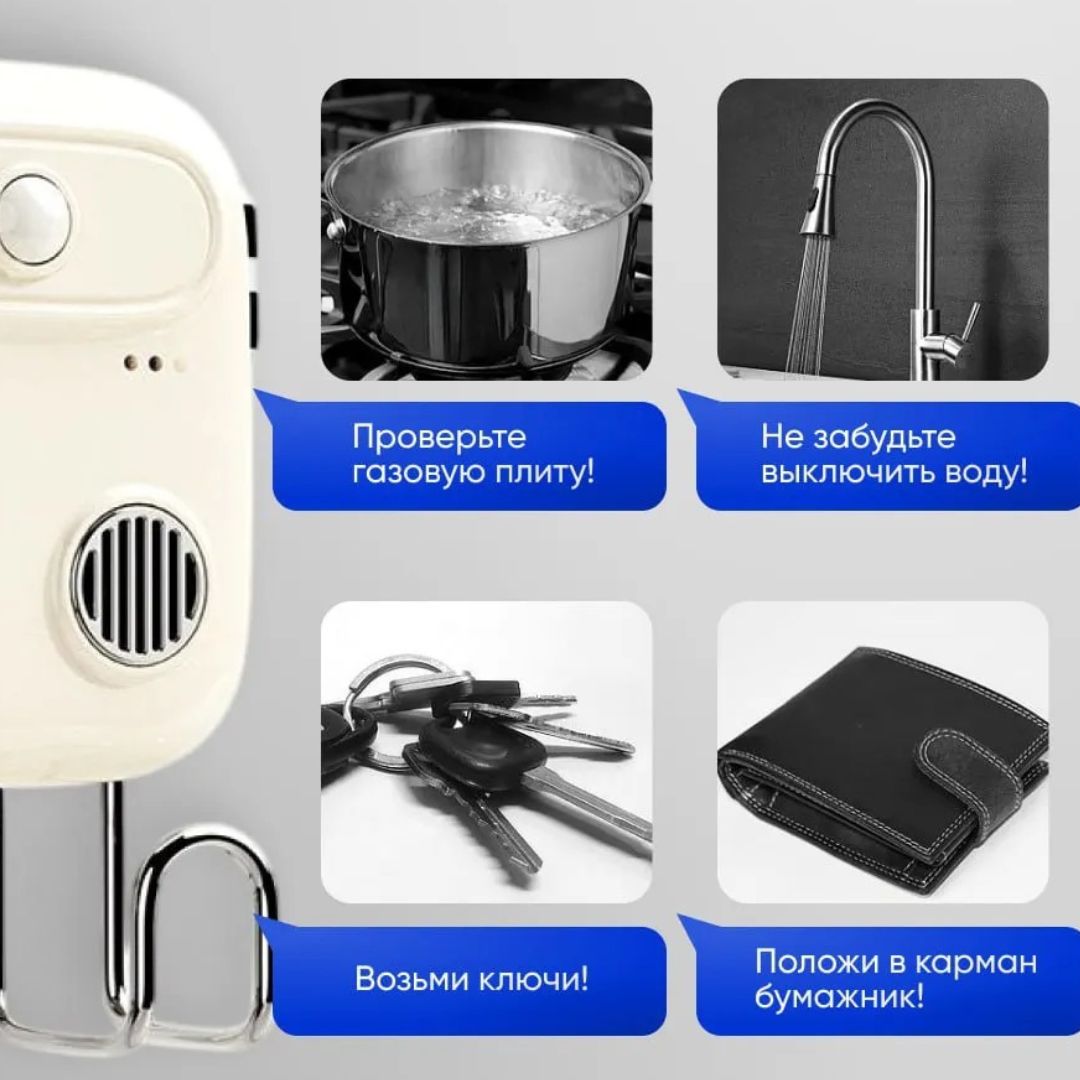 Проверьте газовую плиту!

Не забудьте выключить воду!

Возьми ключи!

Положи в карман бумажник!