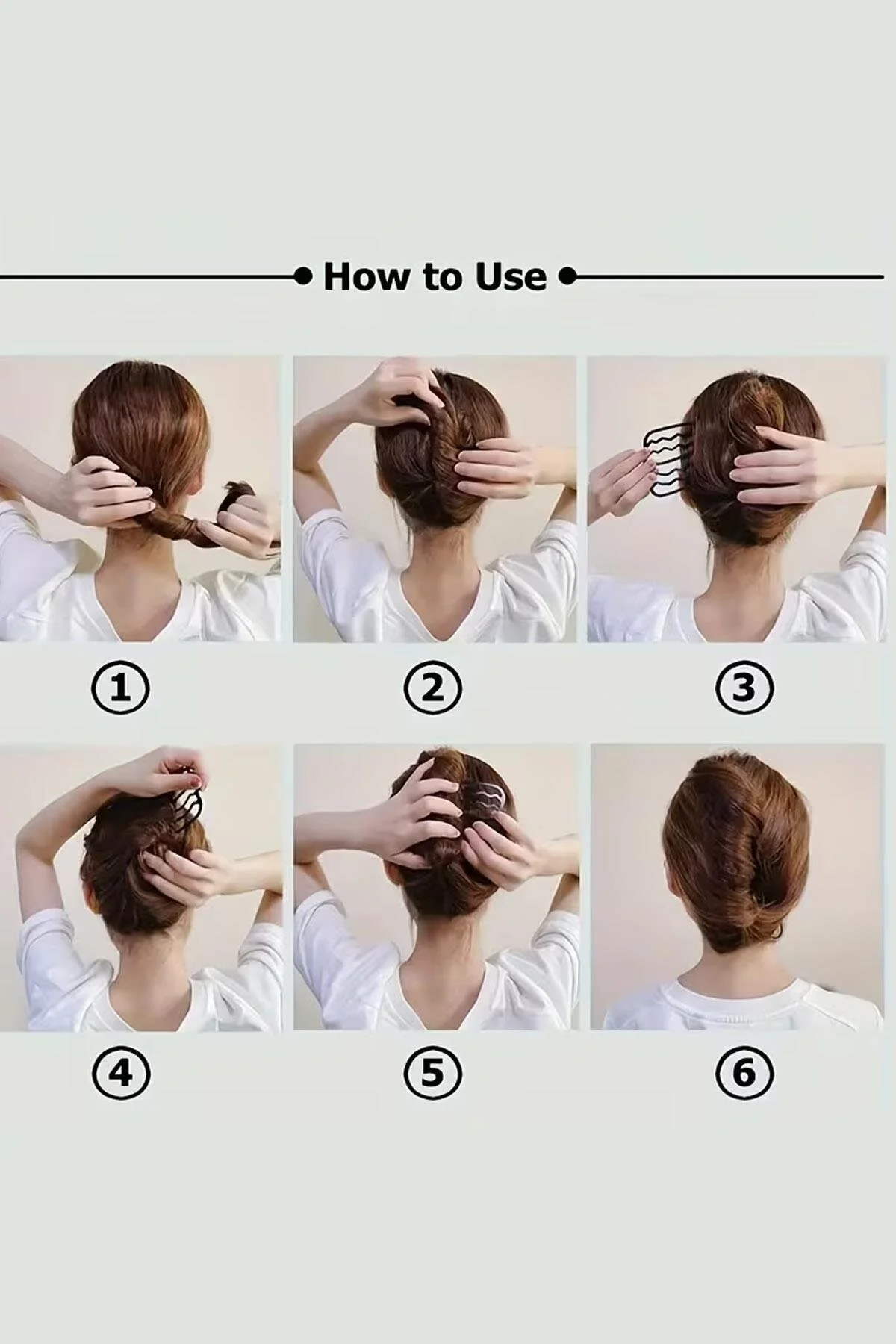 How to Use

①

②

③

④

⑤

⑥